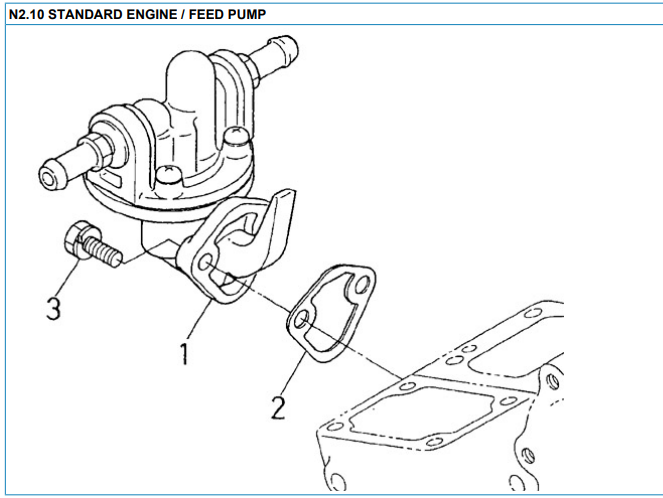 N2.10 STANDARD ENGINE / FEED PUMP

3

1

2