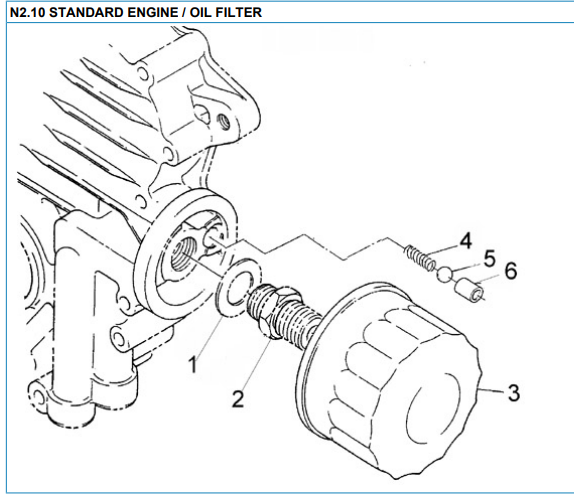 N2.10 STANDARD ENGINE / OIL FILTER

4
5
6
1
2
3