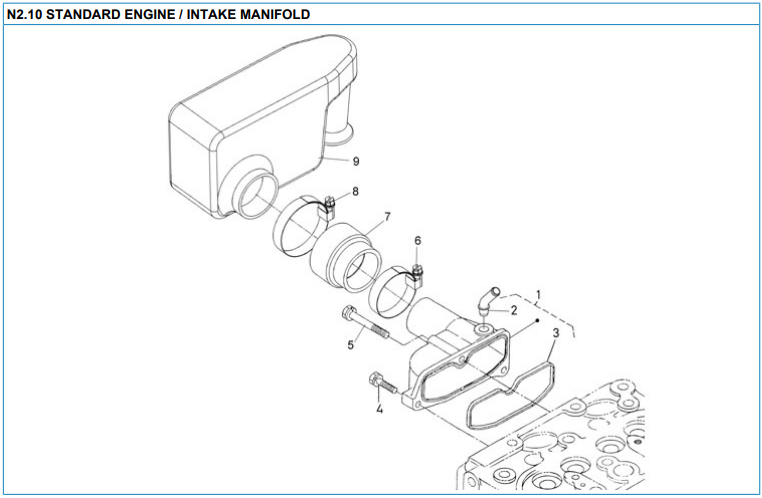 N2.10 STANDARD ENGINE / INTAKE MANIFOLD

9
8
7
6
1
2
3
5
4