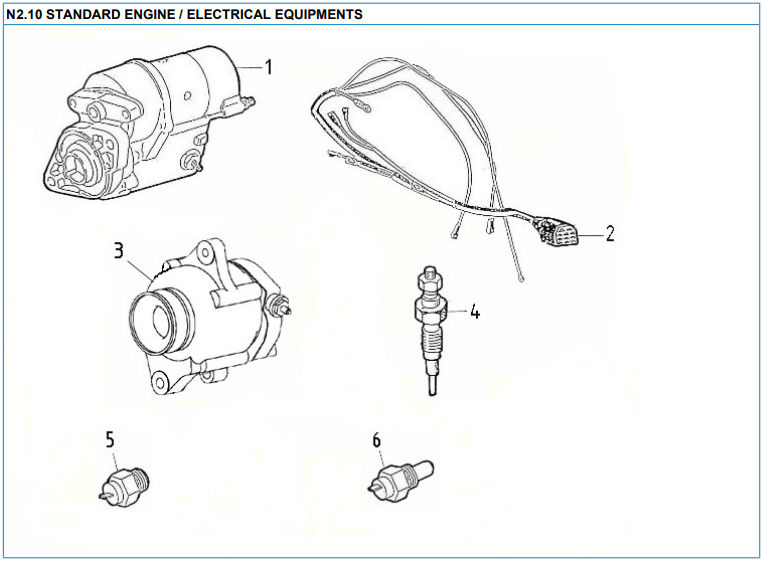 N2.10 STANDARD ENGINE / ELECTRICAL EQUIPMENTS

1

2

3

4

5

6