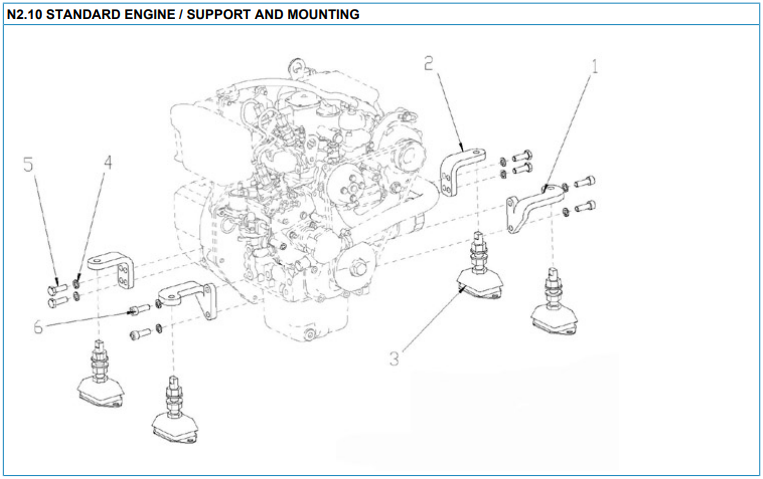 N2.10 STANDARD ENGINE / SUPPORT AND MOUNTING

2
1
5
4
6
3